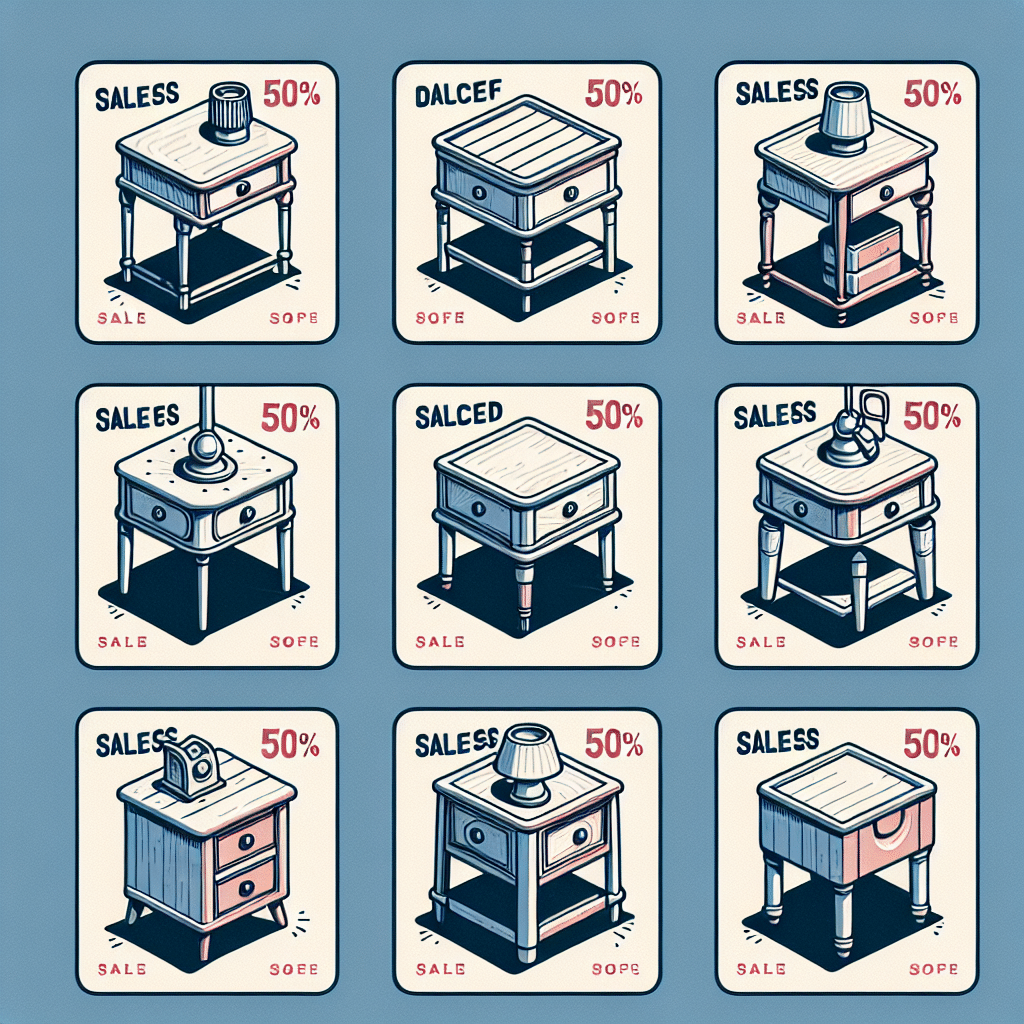 SALESS 50%
SALE SOFE

DALCEF 50%
SOFE SOFE

SALESS 50%
SALE SOFE

SALEES 50%
SALE SOFE

SALCED 50%
SALE SOFE

SALESS 50%
SALE SOFE

SALESS 50%
SALE SOFE

SALESS 50%
SALE SOFE

SALESS 50%
SALE SOFE